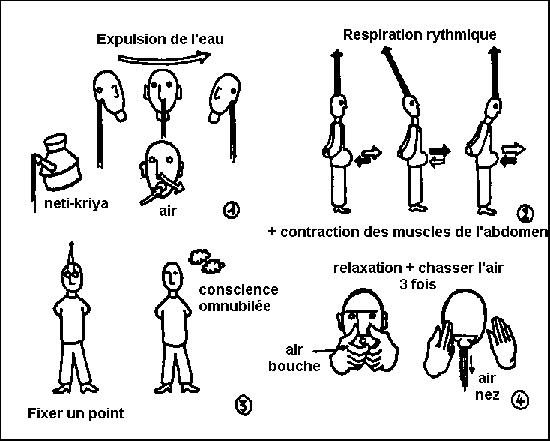 Expulsion de l'eau

neti-kriya

air

①

Respiration rythmique

②

+ contraction des muscles de l'abdomen

conscience omnubilée

Fixer un point

③

relaxation + chasser l'air
3 fois

air bouche

air nez

④