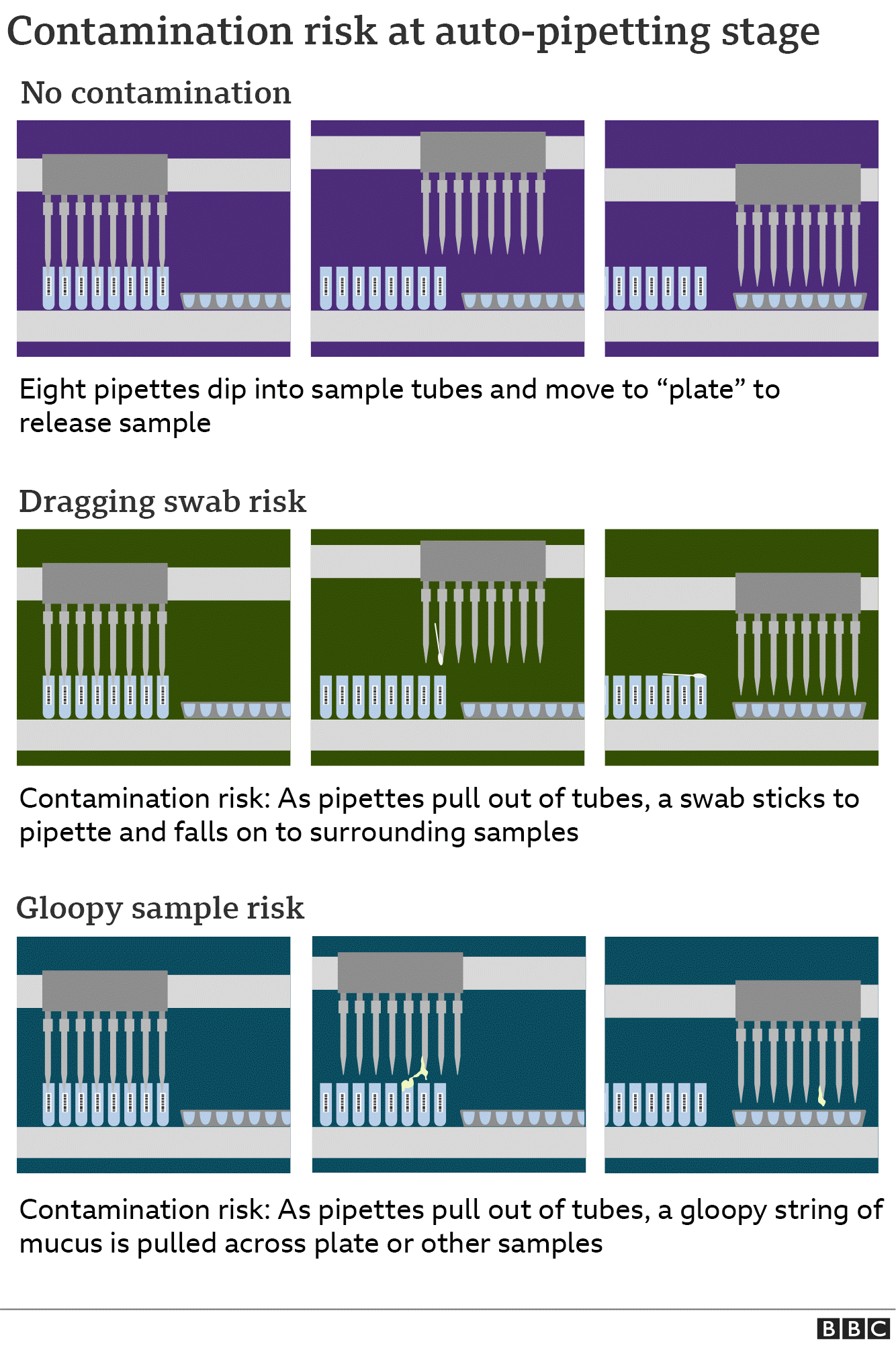 Contamination risk at auto-pipetting stage

No contamination

Eight pipettes dip into sample tubes and move to “plate” to release sample

Dragging swab risk

Contamination risk: As pipettes pull out of tubes, a swab sticks to pipette and falls on to surrounding samples

Gloopy sample risk

Contamination risk: As pipettes pull out of tubes, a gloopy string of mucus is pulled across plate or other samples

BBC